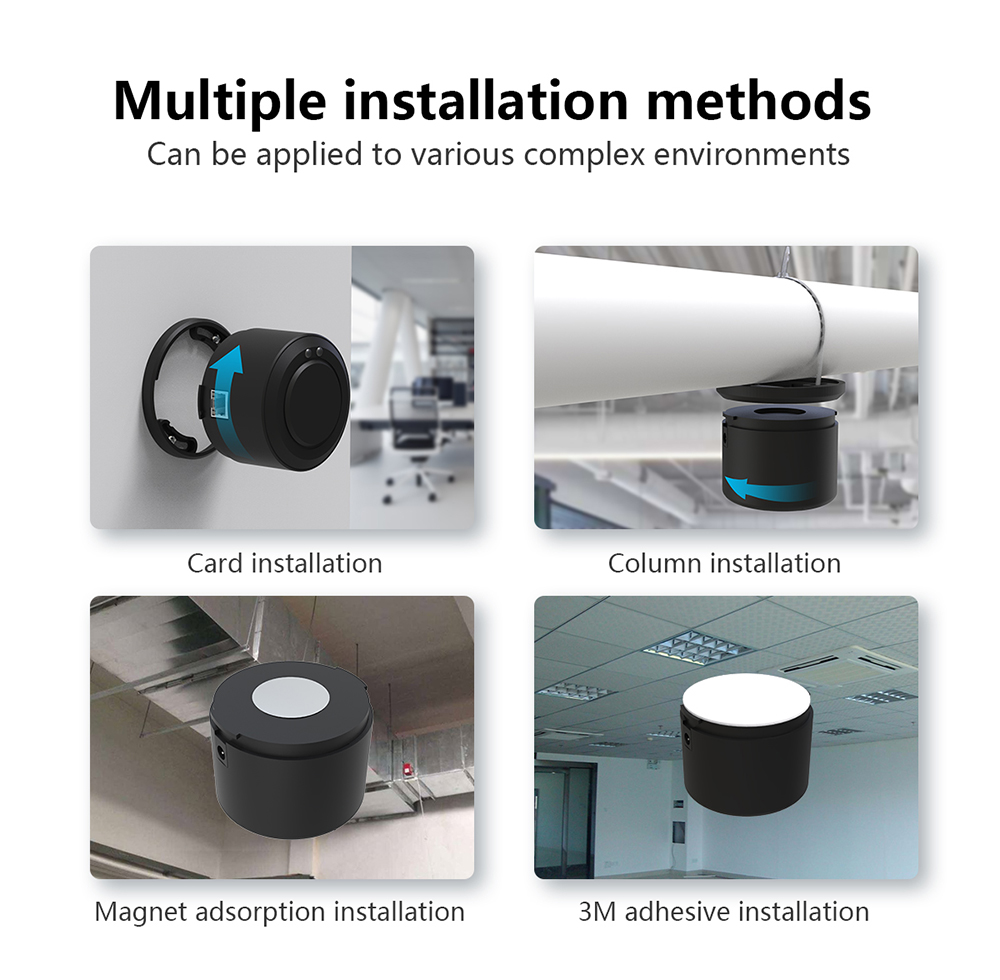 Multiple installation methods
Can be applied to various complex environments

Card installation

Column installation

Magnet adsorption installation

3M adhesive installation